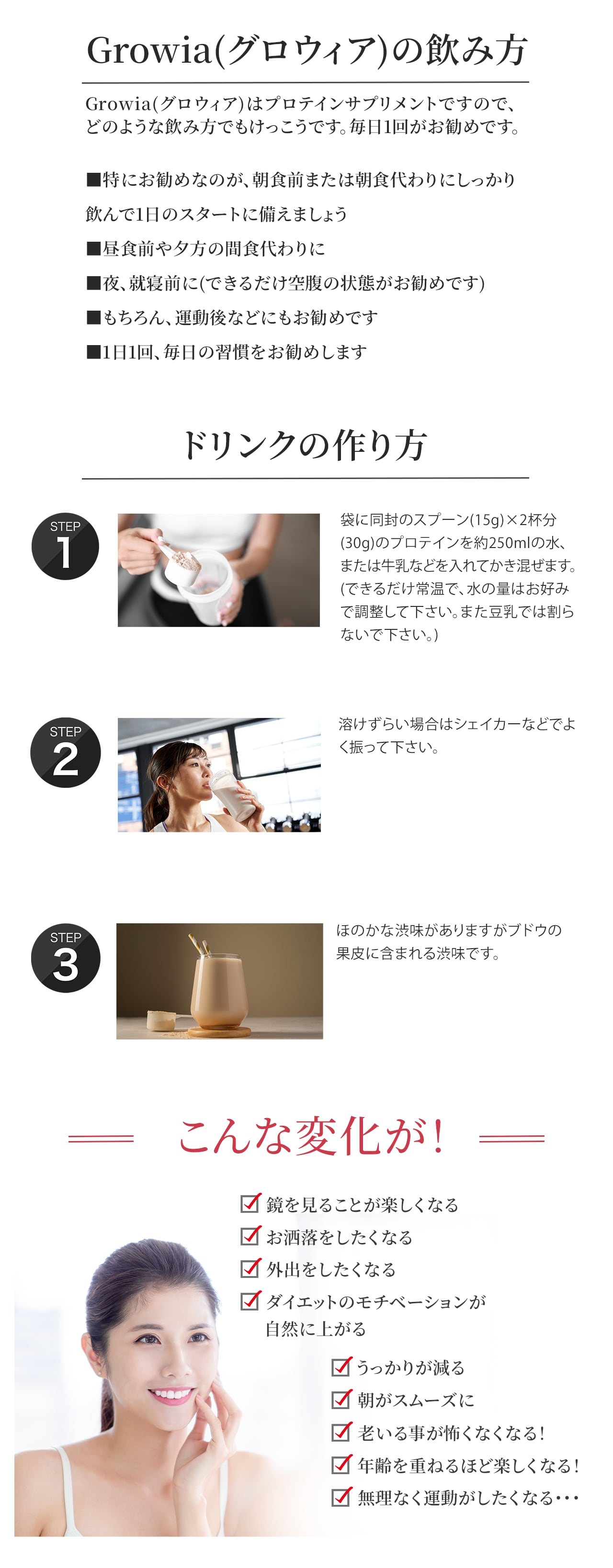 Growia(グロウィア)の飲み方

Growia(グロウィア)はプロテインサプリメントですので、どのような飲み方でもけっこうです。毎日1回がお勧めです。

■特にお勧めなのが、朝食前または朝食代わりにしっかり飲んで1日のスタートに備えましょう

■昼食前や夕方の間食代わりに

■夜、就寝前に(できるだけ空腹の状態がお勧めです)

■もちろん、運動後などにもお勧めです

■1日1回、毎日の習慣をお勧めします

ドリンクの作り方

STEP 1

袋に同封のスプーン(15g)×2杯分(30g)のプロテインを約250mlの水、または牛乳などを入れてかき混ぜます。(できるだけ常温で、水の量はお好みで調整して下さい。また豆乳では割らないで下さい。)

STEP 2

溶けずらい場合はシェイカーなどでよく振って下さい。

STEP 3

ほのかな渋味がありますがブドウの果皮に含まれる渋味です。

こんな変化が!

鏡を見ることが楽しくなる

お洒落をしたくなる

外出をしたくなる

ダイエットのモチベーションが自然に上がる

うっかりが減る

朝がスムーズに

老いる事が怖くなくなる!

年齢を重ねるほど楽しくなる!

無理なく運動がしたくなる・・・